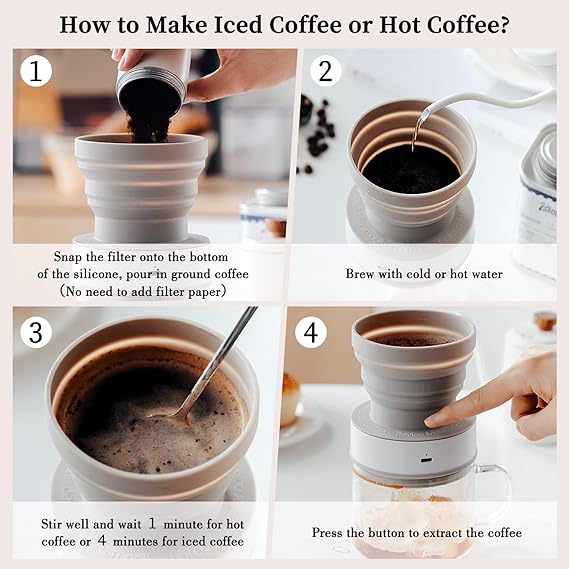 How to Make Iced Coffee or Hot Coffee?

1

Snap the filter onto the bottom of the silicone, pour in ground coffee (No need to add filter paper)

2

Brew with cold or hot water

3

Stir well and wait 1 minute for hot coffee or 4 minutes for iced coffee

4

Press the button to extract the coffee